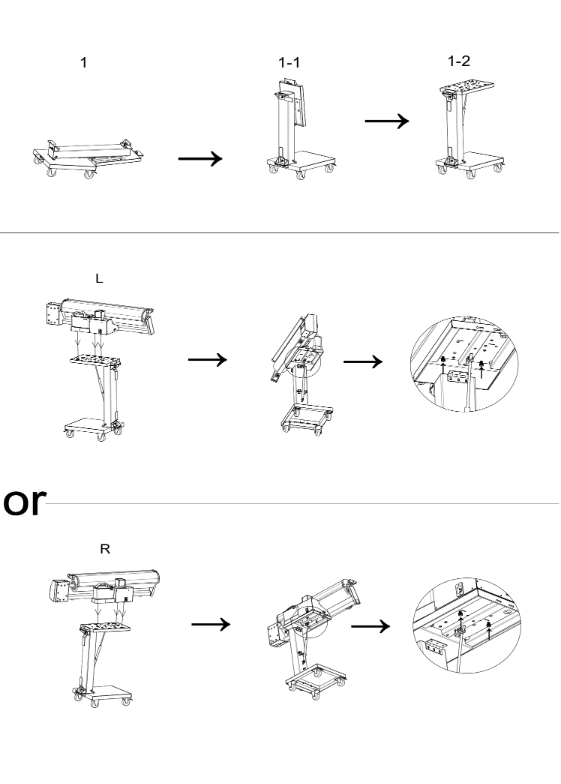 1

1-1

1-2

L

or

R